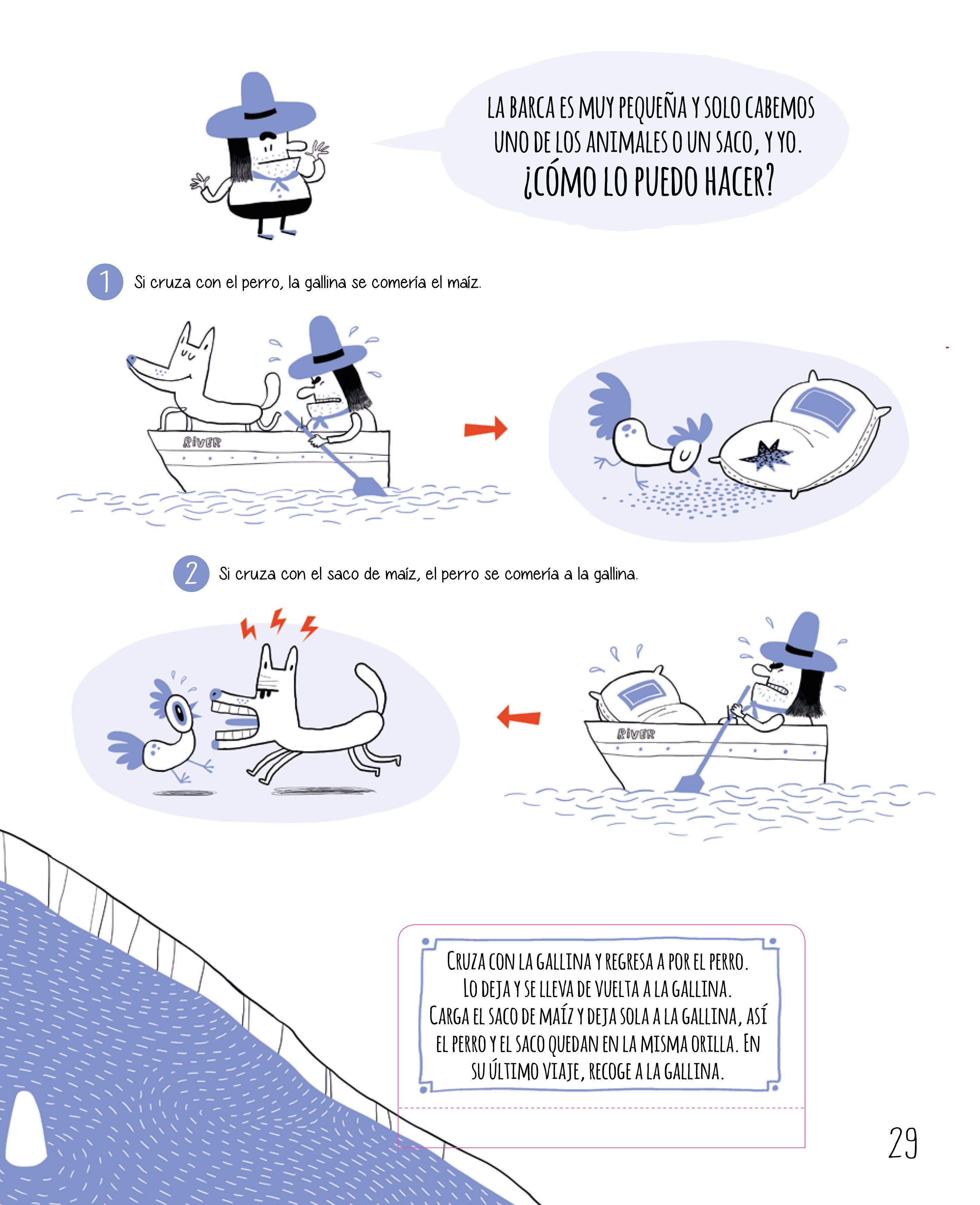 LA BARCA ES MUY PEQUEÑA Y SOLO CABEMOS UNO DE LOS ANIMALES O UN SACO, Y YO.
¿CÓMO LO PUEDO HACER?

1 Si cruza con el perro, la gallina se comería el maíz.

RIVER

2 Si cruza con el saco de maíz, el perro se comería a la gallina.

RIVER

CRUZA CON LA GALLINA Y REGRESA A POR EL PERRO. LO DEJA Y SE LLEVA DE VUELTA A LA GALLINA. CARGA EL SACO DE MAÍZ Y DEJA SOLA A LA GALLINA, ASÍ EL PERRO Y EL SACO QUEDAN EN LA MISMA ORILLA. EN SU ÚLTIMO VIAJE, RECOGE A LA GALLINA.

29